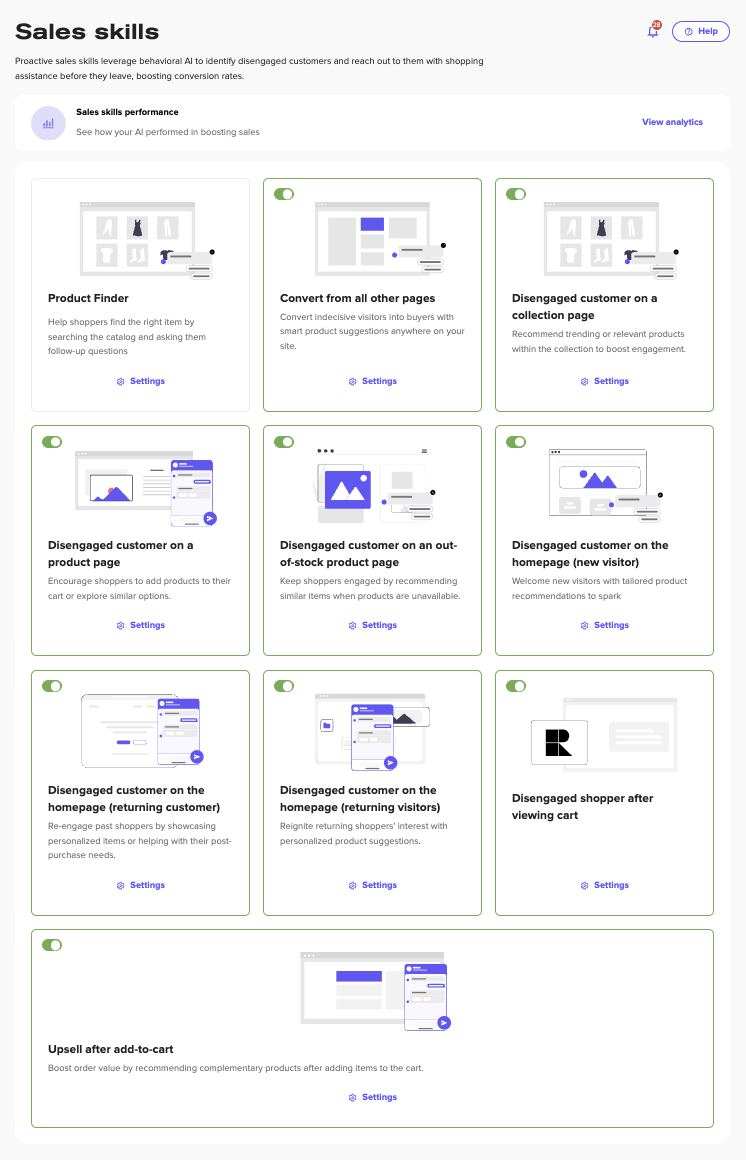 Sales skills

28

Help

Proactive sales skills leverage behavioral AI to identify disengaged customers and reach out to them with shopping assistance before they leave, boosting conversion rates.

Sales skills performance

See how your AI performed in boosting sales

View analytics

Product Finder

Help shoppers find the right item by searching the catalog and asking them follow-up questions

Settings

Convert from all other pages

Convert indecisive visitors into buyers with smart product suggestions anywhere on your site.

Settings

Disengaged customer on a collection page

Recommend trending or relevant products within the collection to boost engagement.

Settings

Disengaged customer on a product page

Encourage shoppers to add products to their cart or explore similar options.

Settings

Disengaged customer on an out-of-stock product page

Keep shoppers engaged by recommending similar items when products are unavailable.

Settings

Disengaged customer on the homepage (new visitor)

Welcome new visitors with tailored product recommendations to spark

Settings

Disengaged customer on the homepage (returning customer)

Re-engage past shoppers by showcasing personalized items or helping with their post-purchase needs.

Settings

Disengaged customer on the homepage (returning visitors)

Reignite returning shoppers' interest with personalized product suggestions.

Settings

Disengaged shopper after viewing cart

Settings

Upsell after add-to-cart

Boost order value by recommending complementary products after adding items to the cart.

Settings